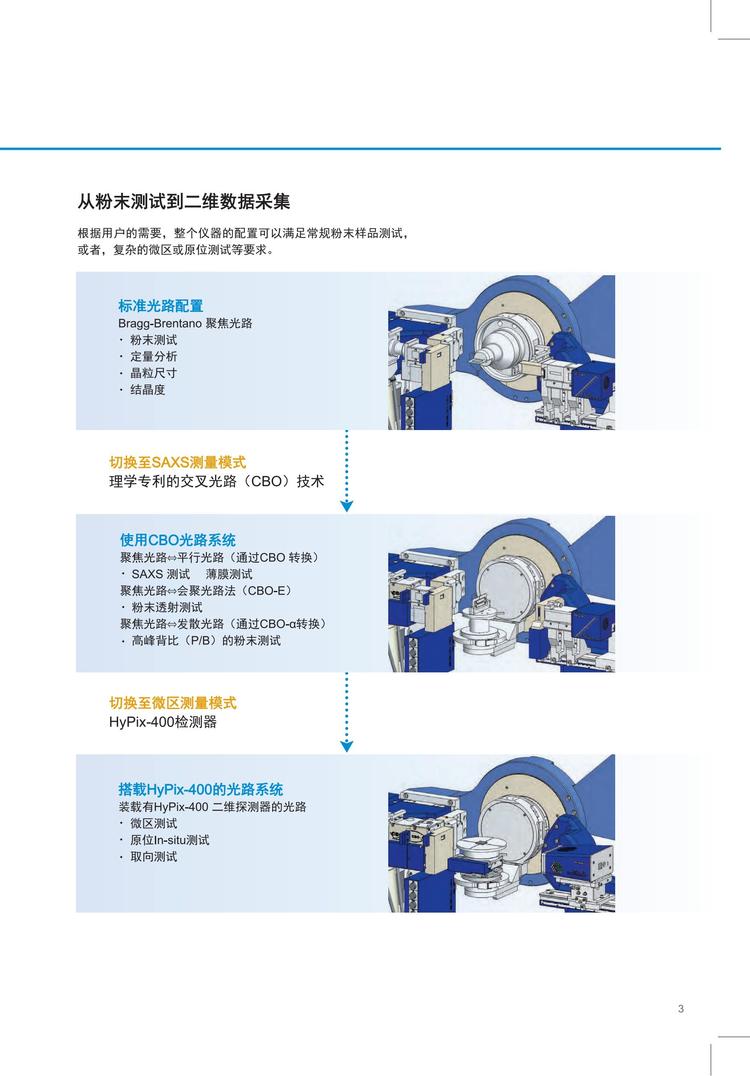 从粉末测试到二维数据采集

根据用户的需要，整个仪器的配置可以满足常规粉末样品测试，或者，复杂的微区或原位测试等要求。

标准光路配置
Bragg-Brentano 聚焦光路
・ 粉末测试
・ 定量分析
・ 晶粒尺寸
・ 结晶度

切换至SAXS测量模式
理学专利的交叉光路（CBO）技术

使用CBO光路系统
聚焦光路⇔平行光路（通过CBO 转换）
・ SAXS 测试　薄膜测试
聚焦光路⇔会聚光路法（CBO-E）
・ 粉末透射测试
聚焦光路⇔发散光路（通过CBO-α转换）
・ 高峰背比（P/B）的粉末测试

切换至微区测量模式
HyPix-400检测器

搭载HyPix-400的光路系统
装载有HyPix-400 二维探测器的光路
・ 微区测试
・ 原位In-situ测试
・ 取向测试

3