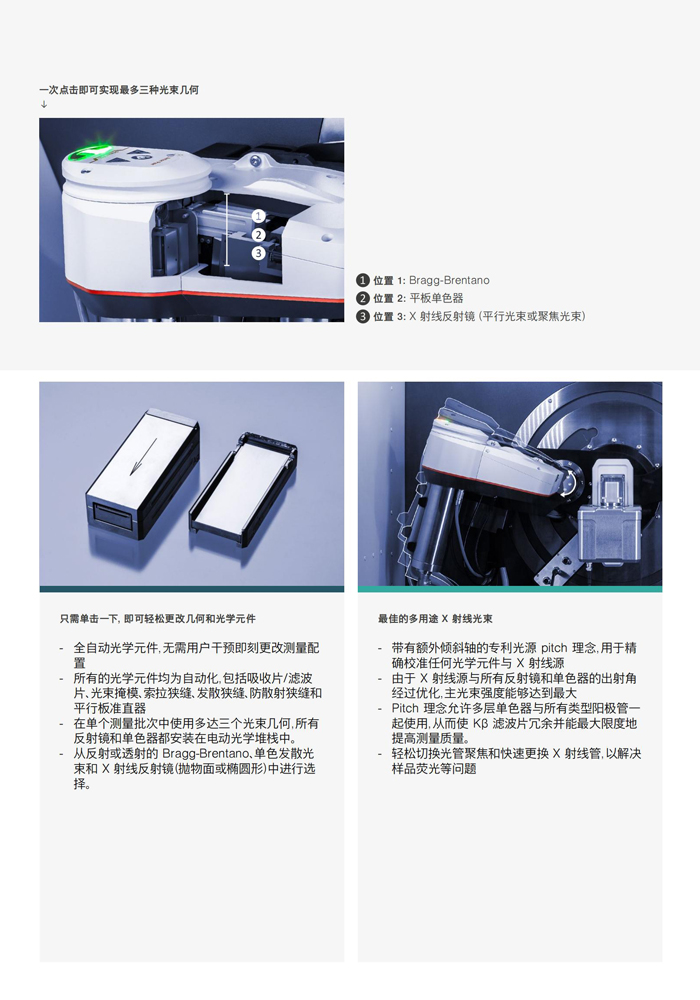 一次点击即可实现最多三种光束几何
↓

1
2
3

1 位置 1: Bragg-Brentano
2 位置 2: 平板单色器
3 位置 3: X 射线反射镜（平行光束或聚焦光束）

只需单击一下，即可轻松更改几何和光学元件

- 全自动光学元件，无需用户干预即刻更改测量配置
- 所有的光学元件均为自动化，包括吸收片/滤波片、光束掩模、索拉狭缝、发散狭缝、防散射狭缝和平行板准直器
- 在单个测量批次中使用多达三个光束几何，所有反射镜和单色器都安装在电动光学堆栈中。
- 从反射或透射的 Bragg-Brentano、单色发散光束和 X 射线反射镜（抛物面或椭圆形）中进行选择。

最佳的多用途 X 射线光束

- 带有额外倾斜轴的专利光源 pitch 理念，用于精确校准任何光学元件与 X 射线源
- 由于 X 射线源与所有反射镜和单色器的出射角经过优化，主光束强度能够达到最大
- Pitch 理念允许多层单色器与所有类型阳极管一起使用，从而使 Kβ 滤波片冗余并能最大限度地提高测量质量。
- 轻松切换光管聚焦和快速更换 X 射线管，以解决样品荧光等问题